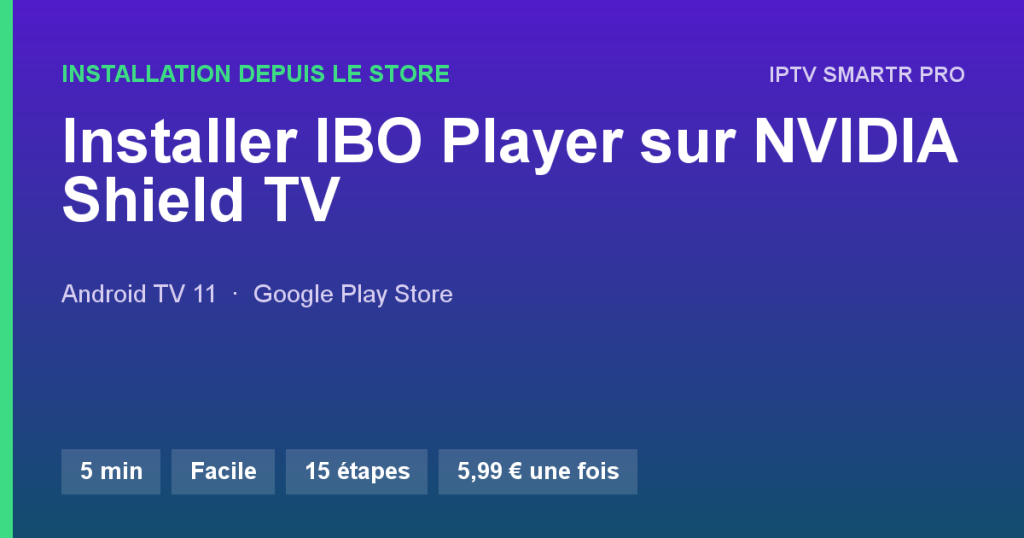 INSTALLATION DEPUIS LE STORE

IPTV SMARTR PRO

Installer IBO Player sur NVIDIA Shield TV

Android TV 11 · Google Play Store

5 min

Facile

15 étapes

5,99 € une fois